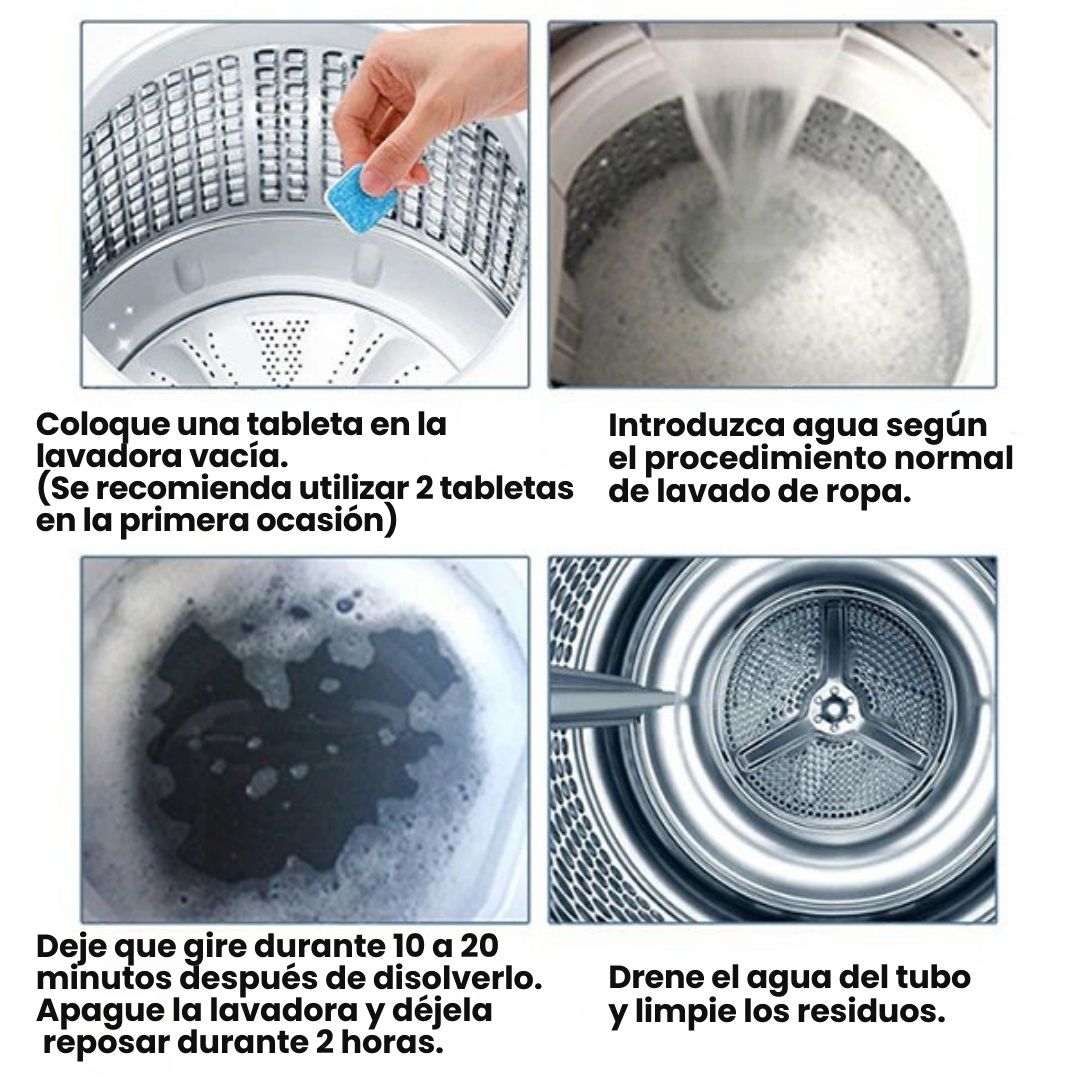 Coloque una tableta en la lavadora vacía.
(Se recomienda utilizar 2 tabletas en la primera ocasión)

Introduzca agua según el procedimiento normal de lavado de ropa.

Deje que gire durante 10 a 20 minutos después de disolverlo. Apague la lavadora y déjela reposar durante 2 horas.

Drene el agua del tubo y limpie los residuos.