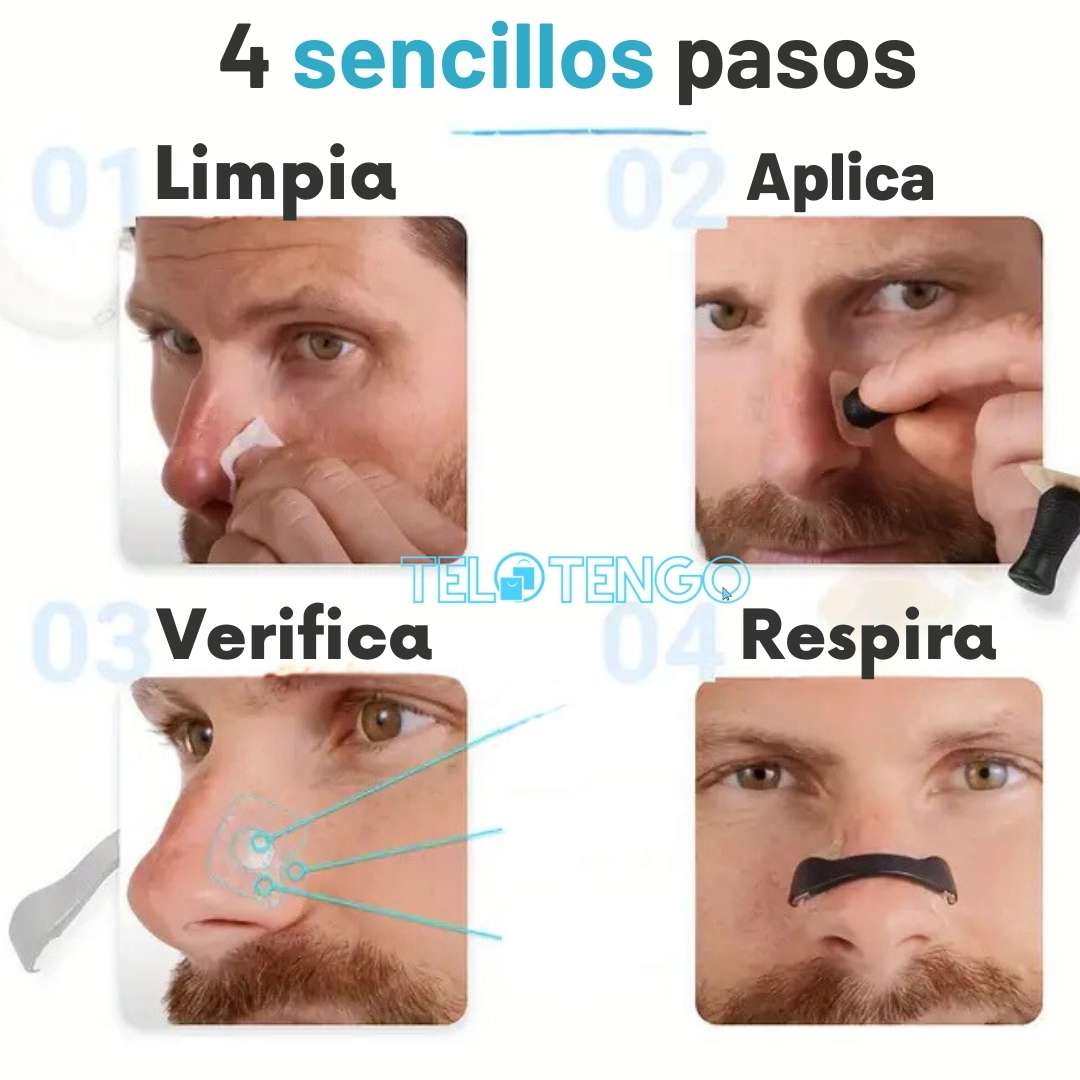 4 sencillos pasos

01 Limpia

02 Aplica

TELOTENGO

03 Verifica

04 Respira